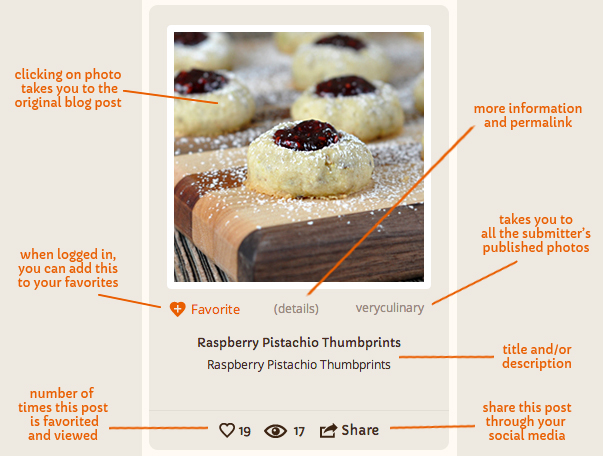 clicking on photo takes you to the original blog post

more information and permalink

takes you to all the submitter's published photos

when logged in, you can add this to your favorites

Favorite

(details)

veryculinary

Raspberry Pistachio Thumbprints

Raspberry Pistachio Thumbprints

title and/or description

number of times this post is favorited and viewed

19

17

Share

share this post through your social media